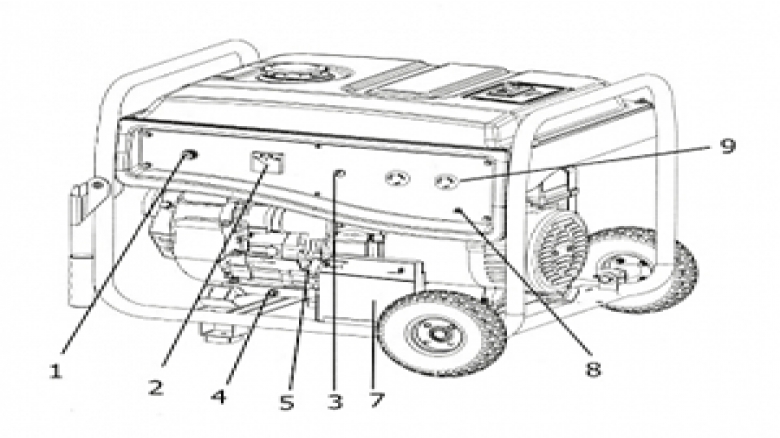 9
1
2
4
5
3
7
8